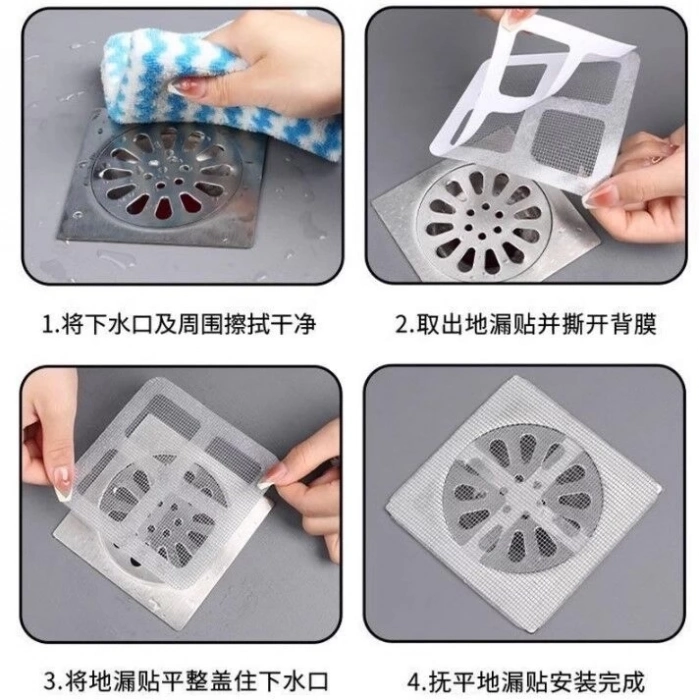 1.将下水口及周围擦拭干净

2.取出地漏贴并撕开背膜

3.将地漏贴平整盖住下水口

4.抚平地漏贴安装完成