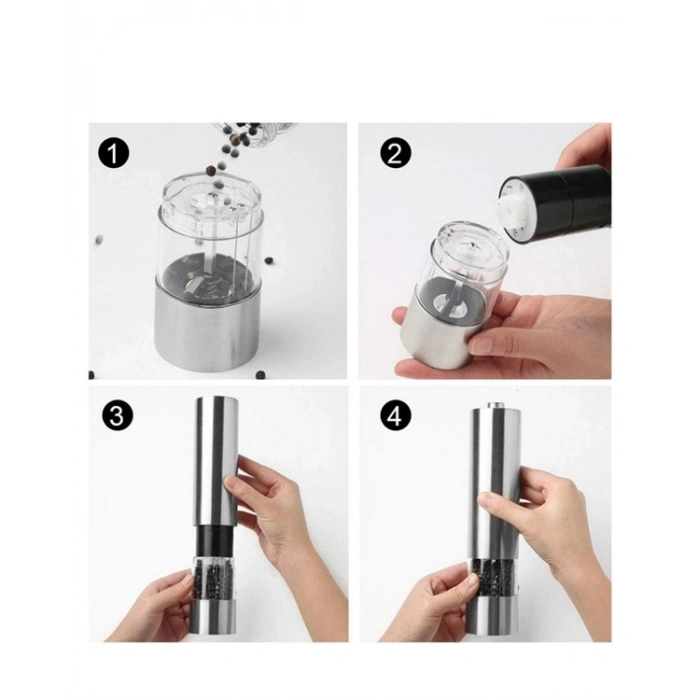 1
2
3
4