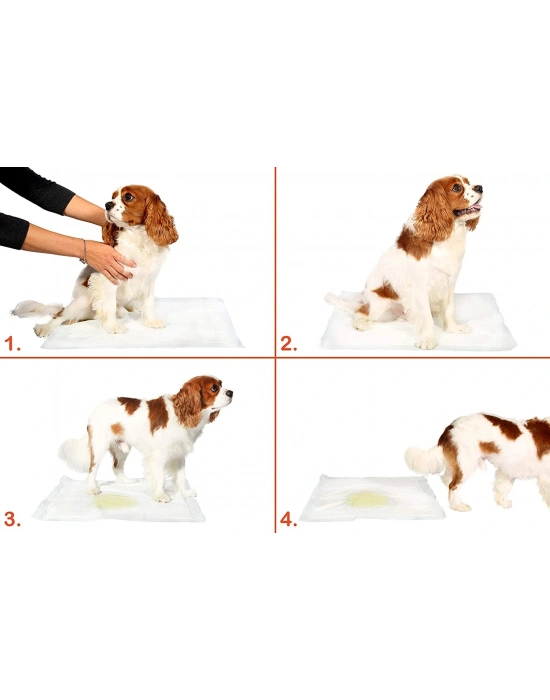 1.

2.

3.

4.