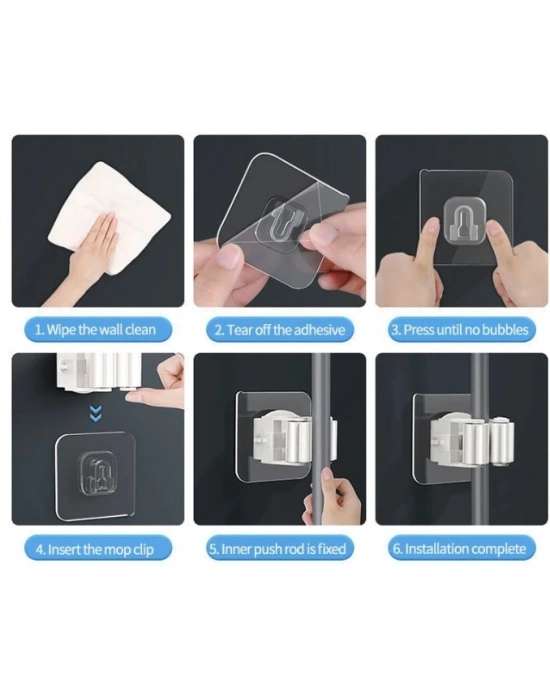 1. Wipe the wall clean

2. Tear off the adhesive

3. Press until no bubbles

4. Insert the mop clip

5. Inner push rod is fixed

6. Installation complete