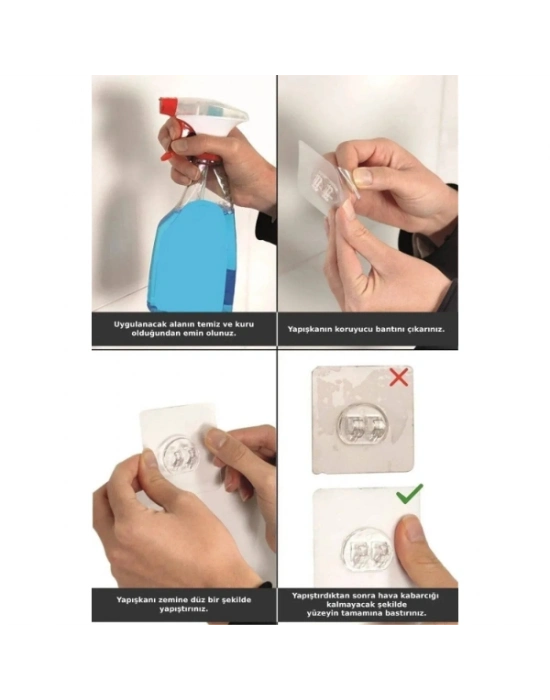 Uygulanacak alanın temiz ve kuru olduğundan emin olunuz.

Yapışkanın koruyucu bantını çıkarınız.

Yapışkanı zemine düz bir şekilde yapıştırınız.

Yapıştırdıktan sonra hava kabarcığı kalmayacak şekilde yüzeyin tamamına bastırınız.