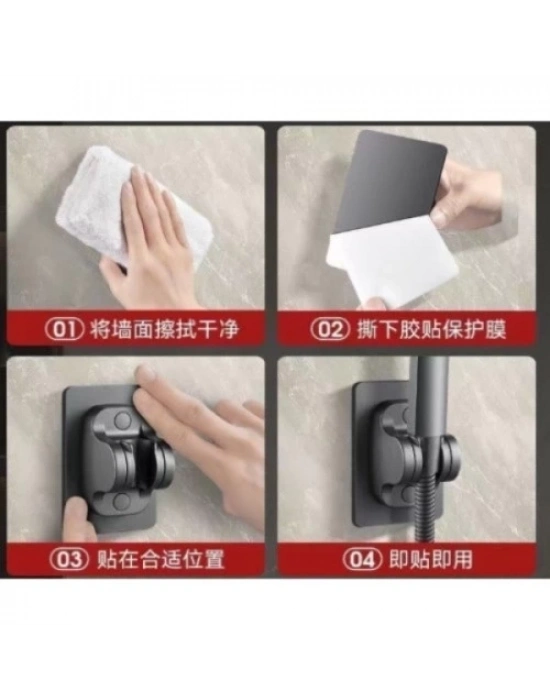 01 将墙面擦拭干净

02 撕下胶贴保护膜

03 贴在合适位置

04 即贴即用