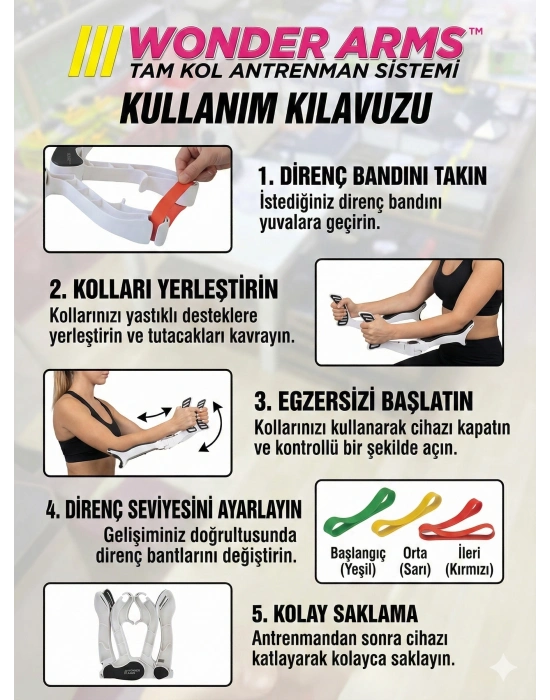 WONDER ARMS™
TAM KOL ANTRENMAN SİSTEMİ

KULLANIM KILAVUZU

1. DİRENÇ BANDINI TAKIN
İstediğiniz direnç bandını yuvalara geçirin.

2. KOLLARI YERLEŞTİRİN
Kollarınızı yastıklı desteklere yerleştirin ve tutacakları kavrayın.

3. EGZERSİZİ BAŞLATIN
Kollarınızı kullanarak cihazı kapatın ve kontrollü bir şekilde açın.

4. DİRENÇ SEVİYESİNİ AYARLAYIN
Gelişiminiz doğrultusunda direnç bantlarını değiştirin.

Başlangıç (Yeşil)
Orta (Sarı)
İleri (Kırmızı)

5. KOLAY SAKLAMA
Antrenmandan sonra cihazı katlayarak kolayca saklayın.

WONDER ARMS