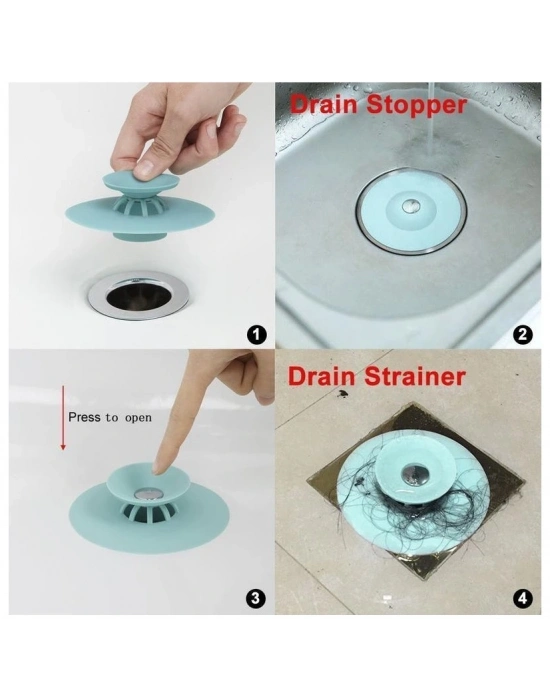 1

Drain Stopper

2

Press to open

3

Drain Strainer

4