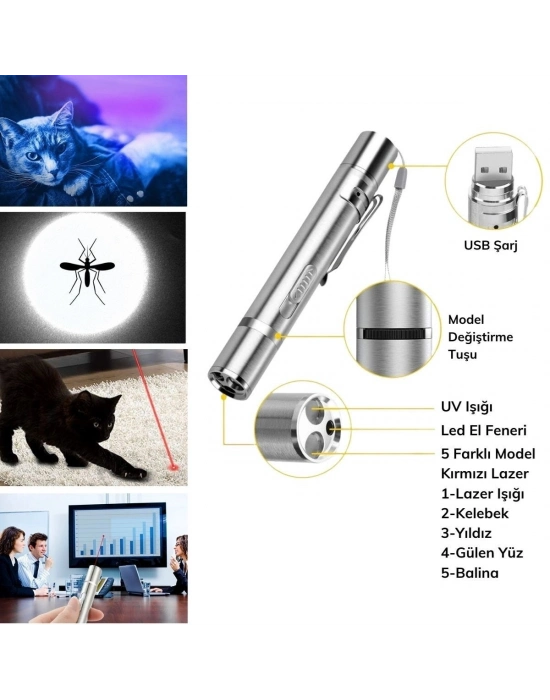 USB Şarj

Model Değiştirme Tuşu

UV Işığı
Led El Feneri
5 Farklı Model Kırmızı Lazer
1-Lazer Işığı
2-Kelebek
3-Yıldız
4-Gülen Yüz
5-Balina