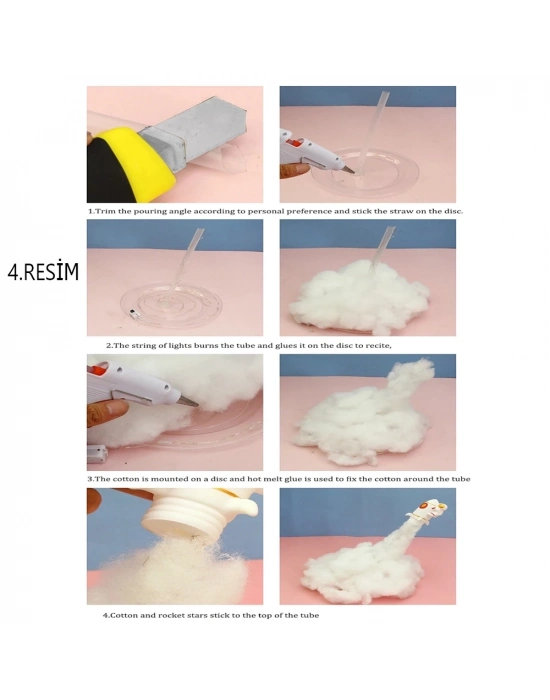 1.Trim the pouring angle according to personal preference and stick the straw on the disc.

4.RESİM

2.The string of lights burns the tube and glues it on the disc to recite,

3.The cotton is mounted on a disc and hot melt glue is used to fix the cotton around the tube

4.Cotton and rocket stars stick to the top of the tube