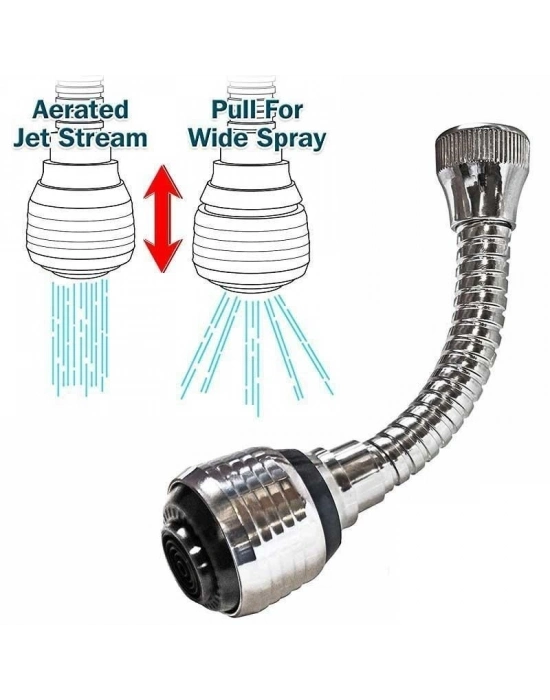 Aerated Jet Stream

Pull For Wide Spray