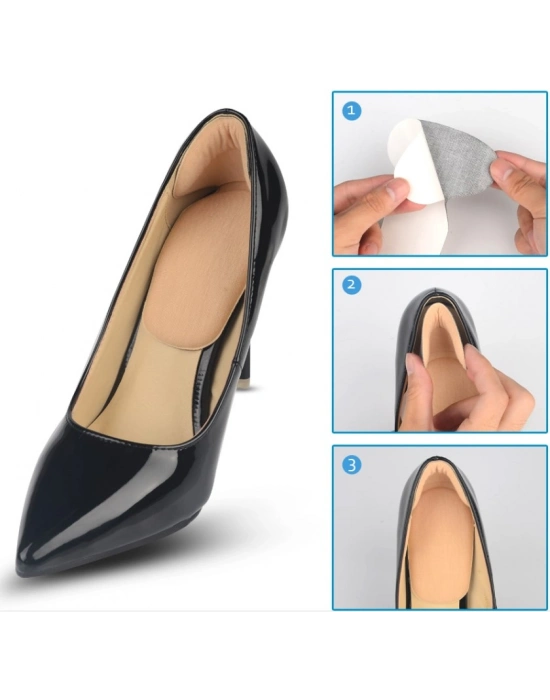 1

2

3