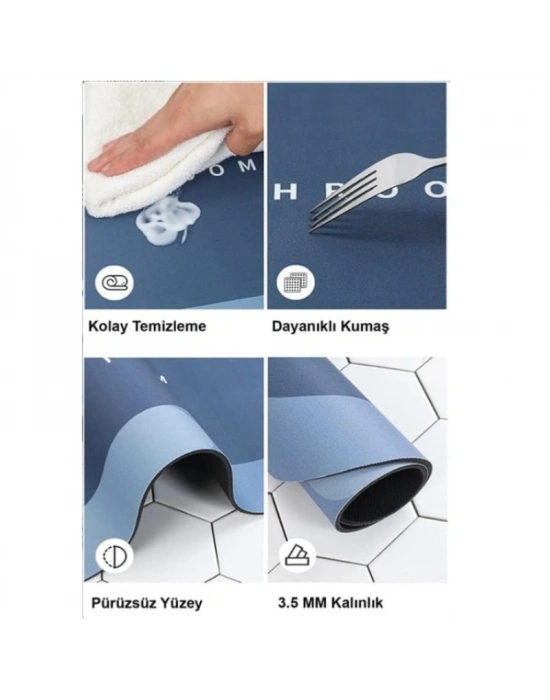 O M

H R O O

Kolay Temizleme

Dayanıklı Kumaş

Pürüzsüz Yüzey

3.5 MM Kalınlık