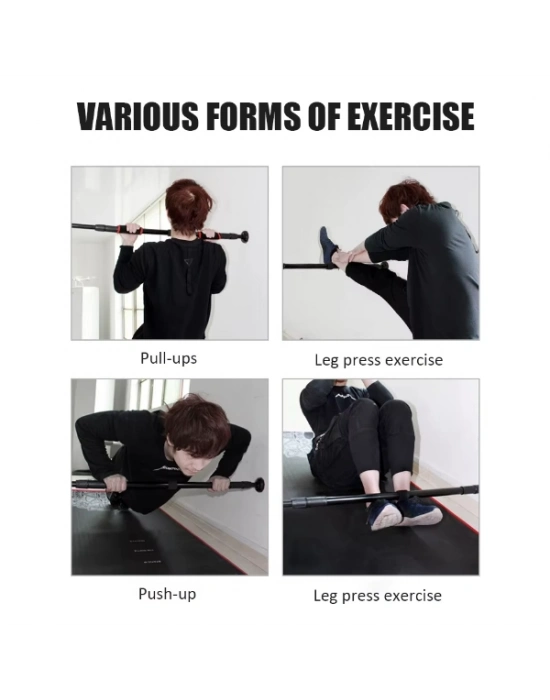 VARIOUS FORMS OF EXERCISE

Pull-ups

Leg press exercise

Push-up

Leg press exercise