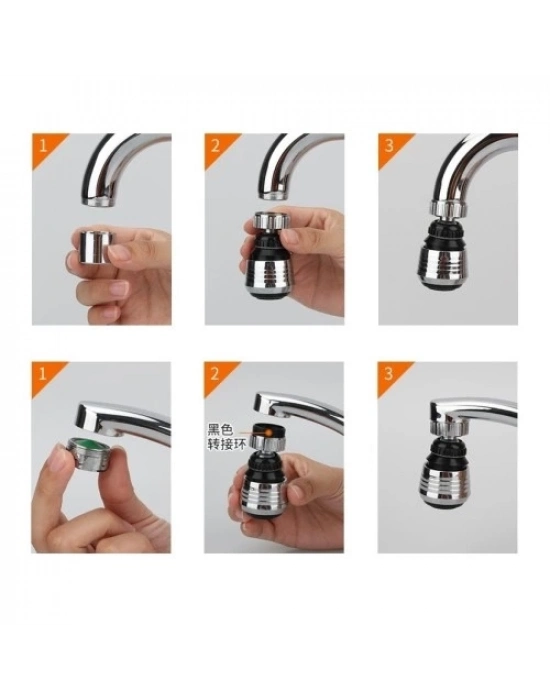 1

2

3

1

2

黑色
转接环

3