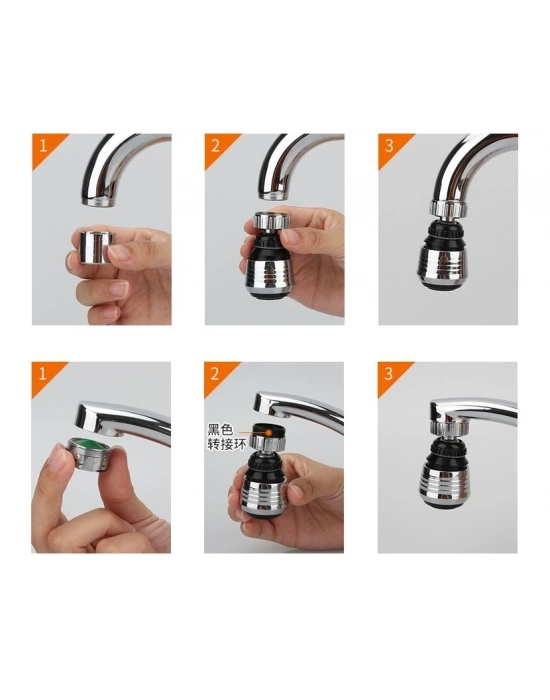 1

2

3

1

2

黑色
转接环

3