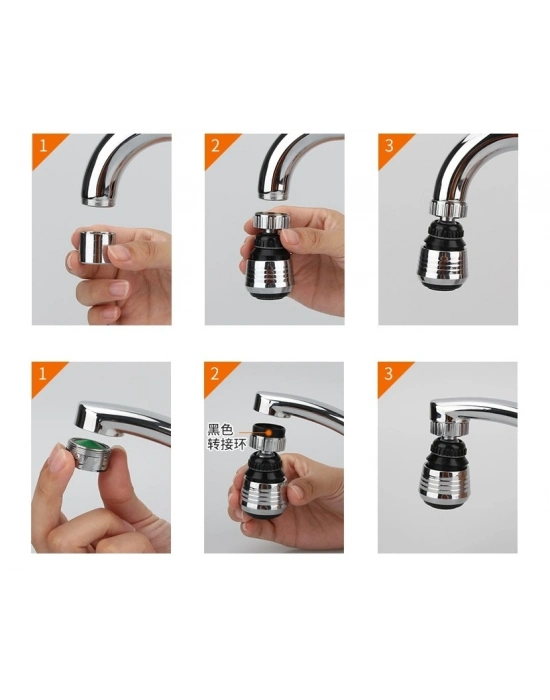 1

2

3

1

2

黑色
转接环

3