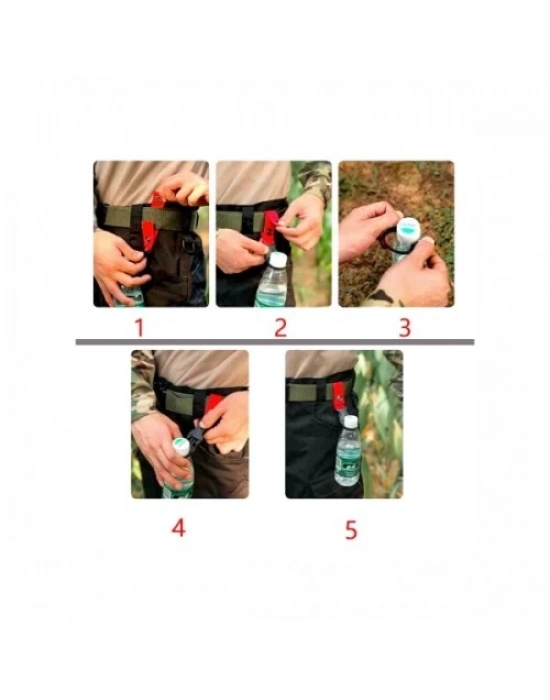 1
2
3
4
5