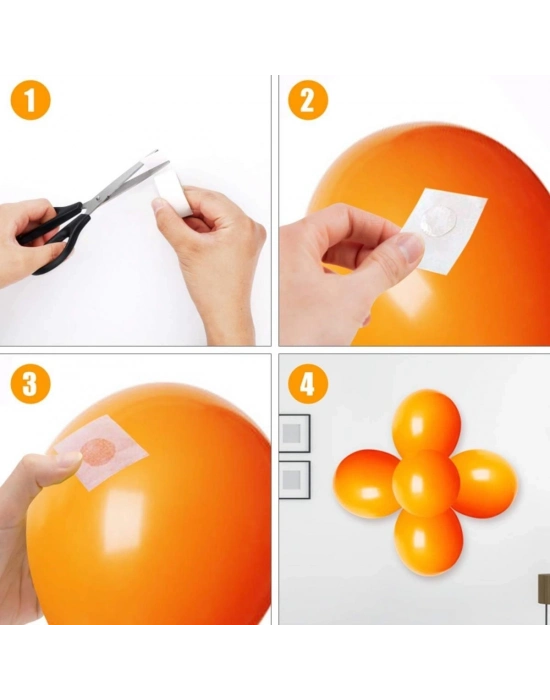 1

2

3

4