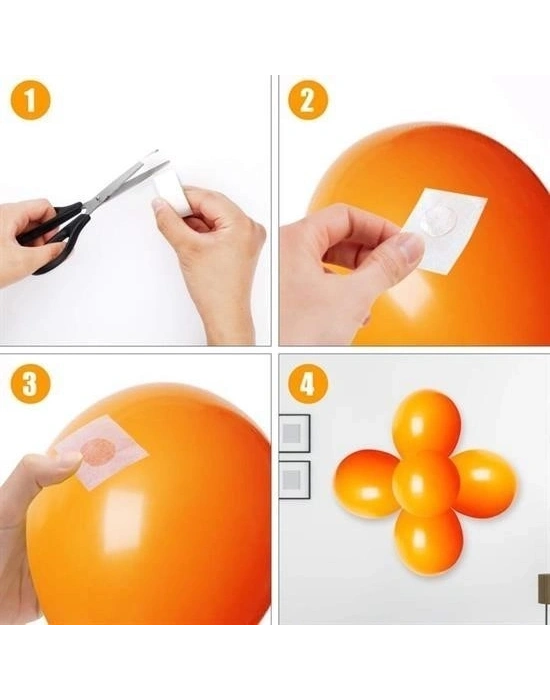 1

2

3

4