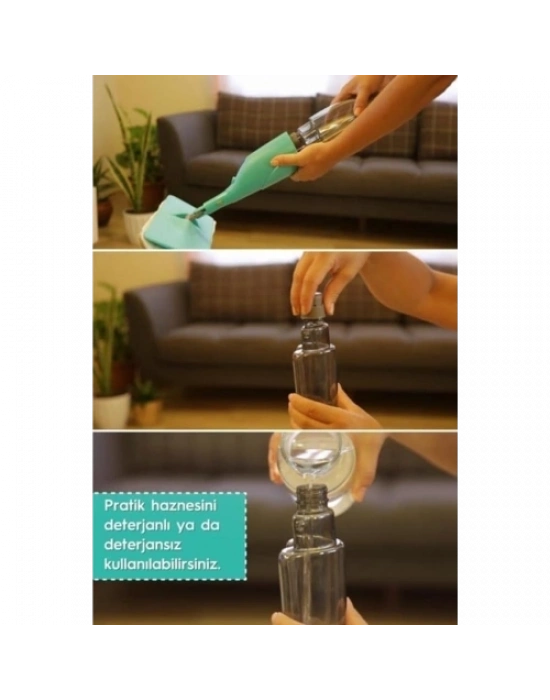 Pratik haznesini deterjanlı ya da deterjansız kullanılabilirsiniz.