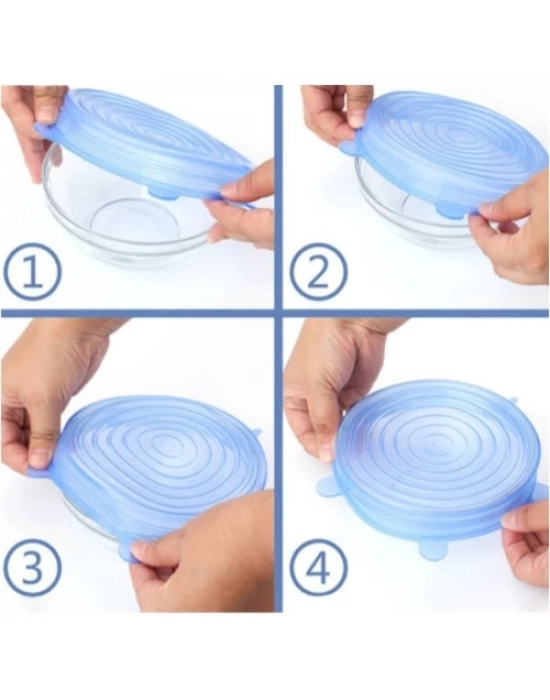 1

2

3

4