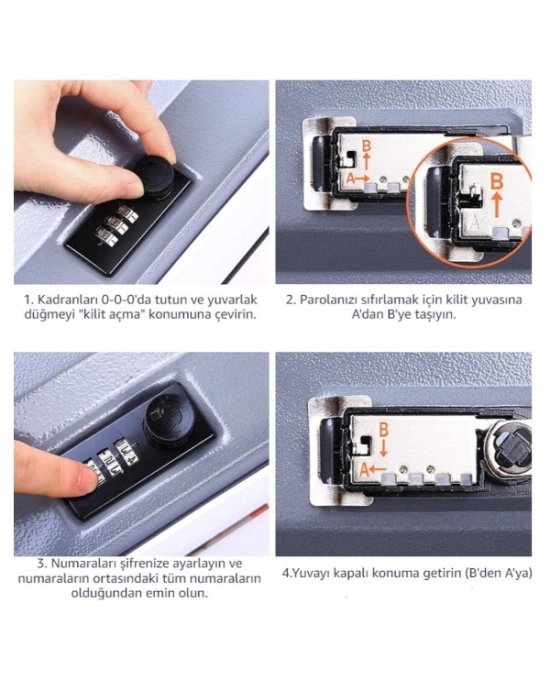 B
A
B
A

1. Kadranları 0-0-0'da tutun ve yuvarlak düğmeyi "kilit açma" konumuna çevirin.

2. Parolanızı sıfırlamak için kilit yuvasına A'dan B'ye taşıyın.

B
A

3. Numaraları şifrenize ayarlayın ve numaraların ortasındaki tüm numaraların olduğundan emin olun.

4.Yuvayı kapalı konuma getirin (B'den A'ya)