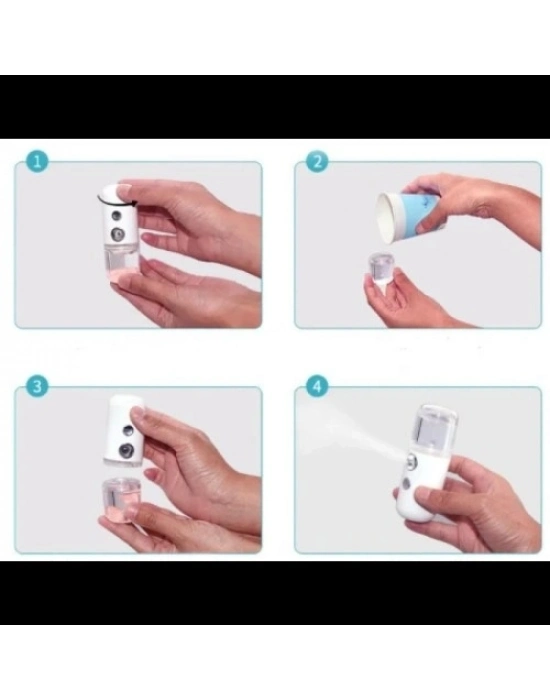 1

2

3

4