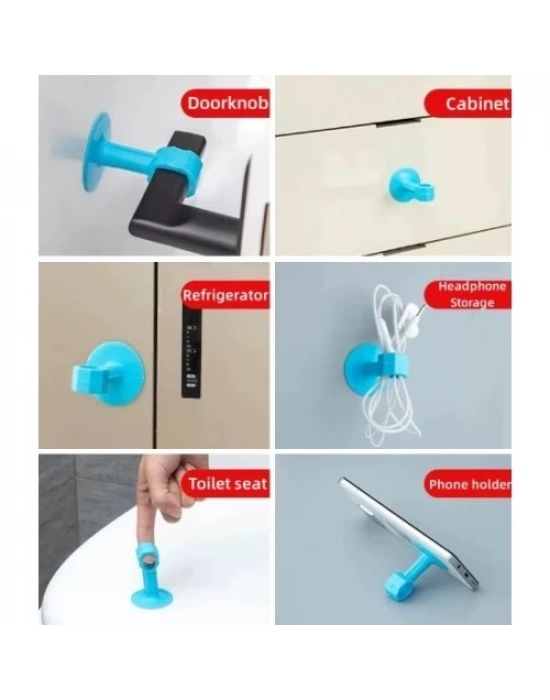 Doorknob

Cabinet

Refrigerator

Headphone Storage

Toilet seat

Phone holder