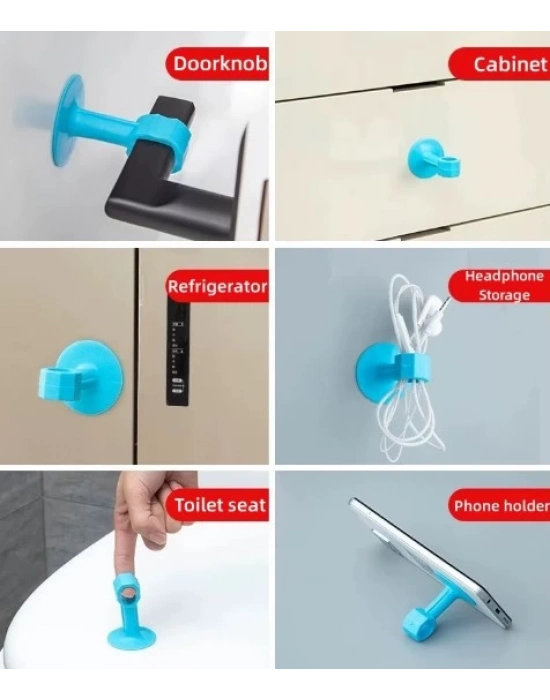 Doorknob

Cabinet

Refrigerator

Headphone Storage

Toilet seat

Phone holder