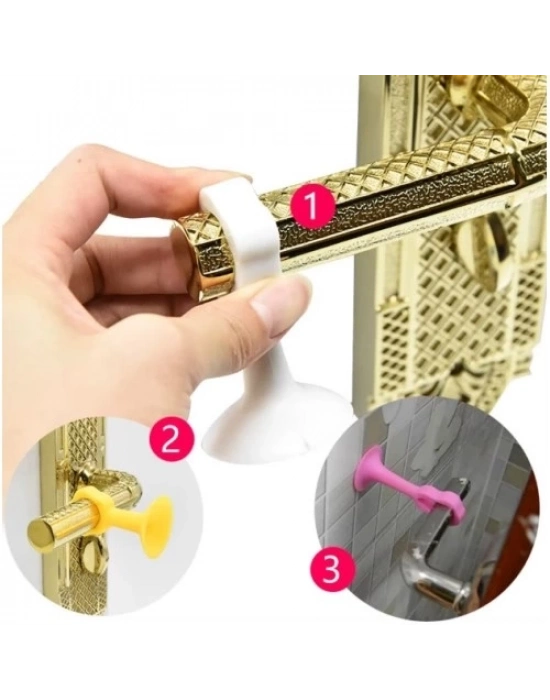 1

2

3