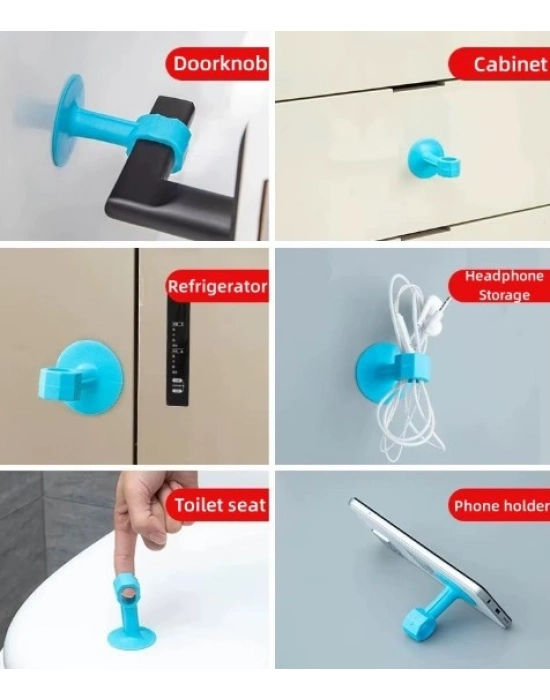 Doorknob

Cabinet

Refrigerator

Headphone Storage

Toilet seat

Phone holder