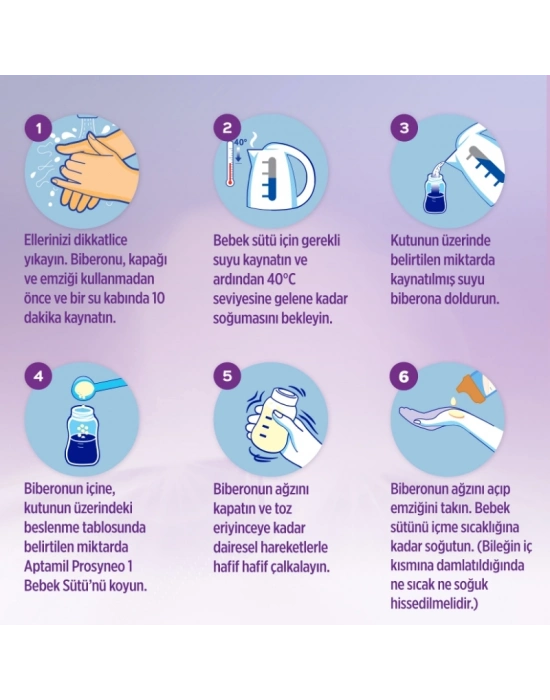 1

Ellerinizi dikkatlice yıkayın. Biberonu, kapağı ve emziği kullanmadan önce ve bir su kabında 10 dakika kaynatın.

2

40°

Bebek sütü için gerekli suyu kaynatın ve ardından 40°C seviyesine gelene kadar soğumasını bekleyin.

3

Kutunun üzerinde belirtilen miktarda kaynatılmış suyu biberona doldurun.

4

Biberonun içine, kutunun üzerindeki beslenme tablosunda belirtilen miktarda Aptamil Prosyneo 1 Bebek Sütü'nü koyun.

5

Biberonun ağzını kapatın ve toz eriyinceye kadar dairesel hareketlerle hafif hafif çalkalayın.

6

Biberonun ağzını açıp emziğini takın. Bebek sütünü içme sıcaklığına kadar soğutun. (Bileğin iç kısmına damlatıldığında ne sıcak ne soğuk hissedilmelidir.)