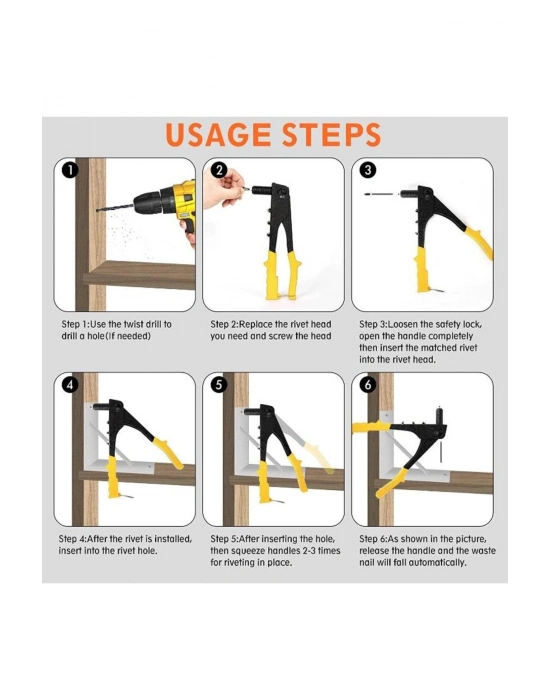 USAGE STEPS

1

Step 1:Use the twist drill to drill a hole(If needed)

2

Step 2:Replace the rivet head you need and screw the head

3

Step 3:Loosen the safety lock, open the handle completely then insert the matched rivet into the rivet head.

4

Step 4:After the rivet is installed, insert into the rivet hole.

5

Step 5:After inserting the hole, then squeeze handles 2-3 times for riveting in place.

6

Step 6:As shown in the picture, release the handle and the waste nail will fall automatically.