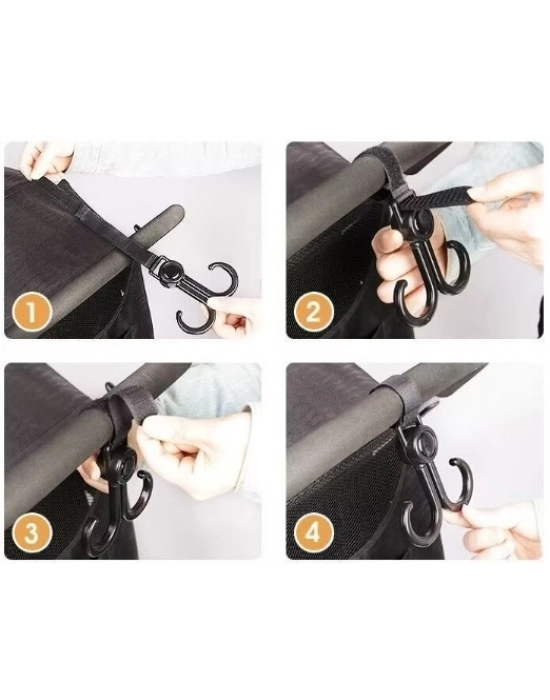 1

2

3

4