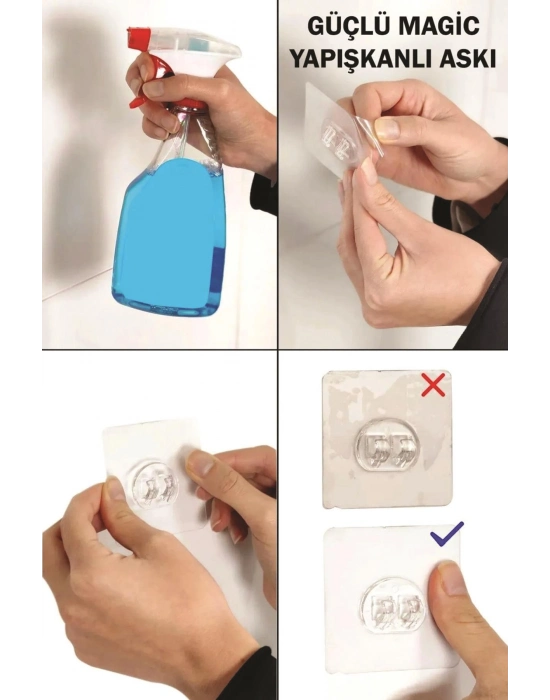 GÜÇLÜ MAGİC YAPIŞKANLI ASKI