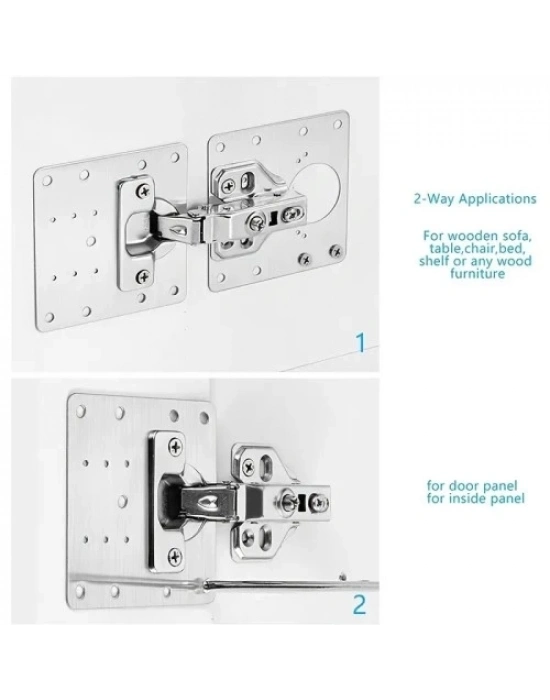 2-Way Applications

For wooden sofa, table,chair,bed, shelf or any wood furniture

1

for door panel
for inside panel

2