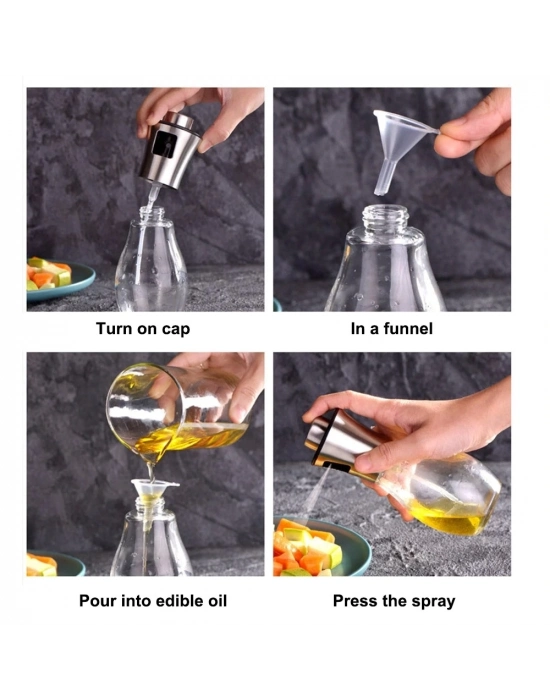 Turn on cap

In a funnel

Pour into edible oil

Press the spray