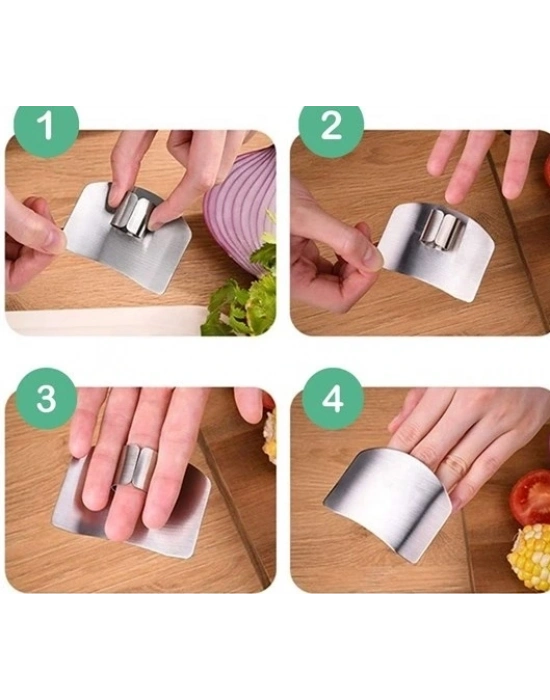 1

2

3

4