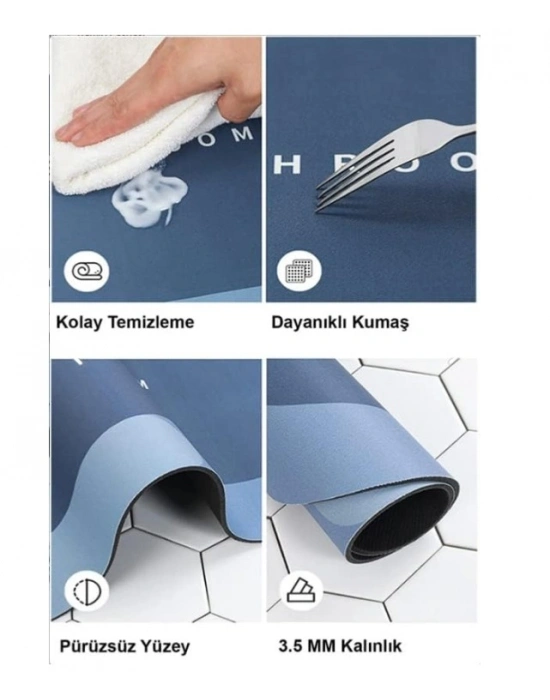 O M

H R O O

Kolay Temizleme

Dayanıklı Kumaş

Pürüzsüz Yüzey

3.5 MM Kalınlık