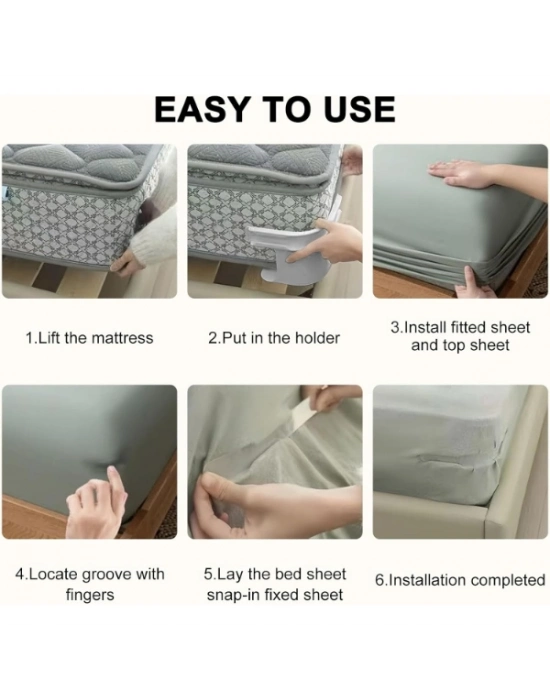 EASY TO USE

1.Lift the mattress

2.Put in the holder

3.Install fitted sheet and top sheet

4.Locate groove with fingers

5.Lay the bed sheet snap-in fixed sheet

6.Installation completed