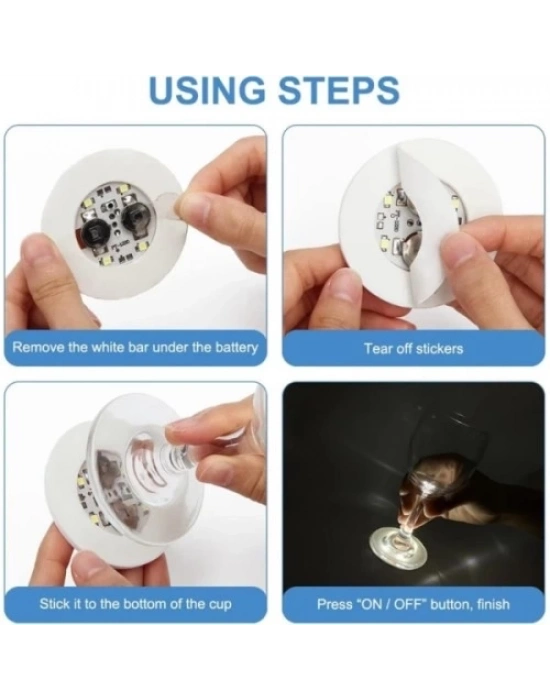 USING STEPS

Remove the white bar under the battery

Tear off stickers

Stick it to the bottom of the cup

Press "ON / OFF" button, finish