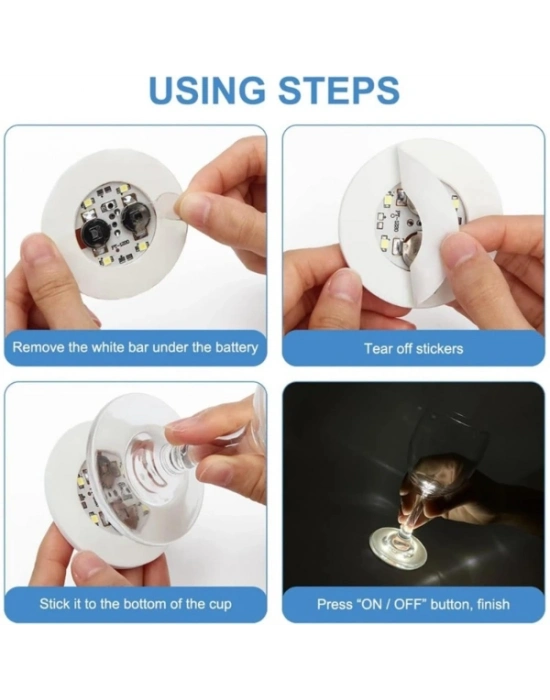 USING STEPS

Remove the white bar under the battery

Tear off stickers

Stick it to the bottom of the cup

Press "ON / OFF" button, finish