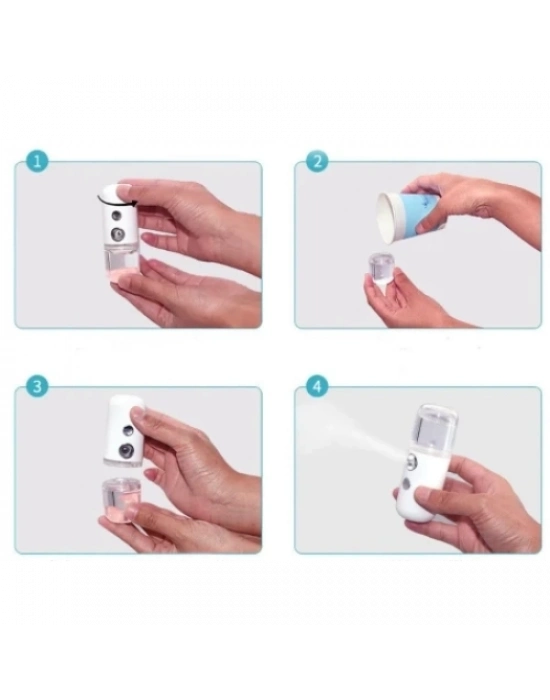 1

2

3

4