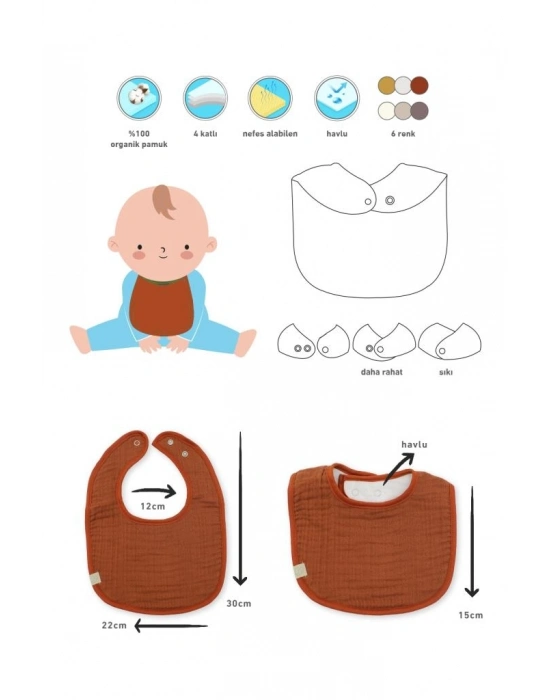 %100 organik pamuk
4 katlı
nefes alabilen
havlu
6 renk

daha rahat
sıkı

12cm
30cm
22cm

havlu
15cm