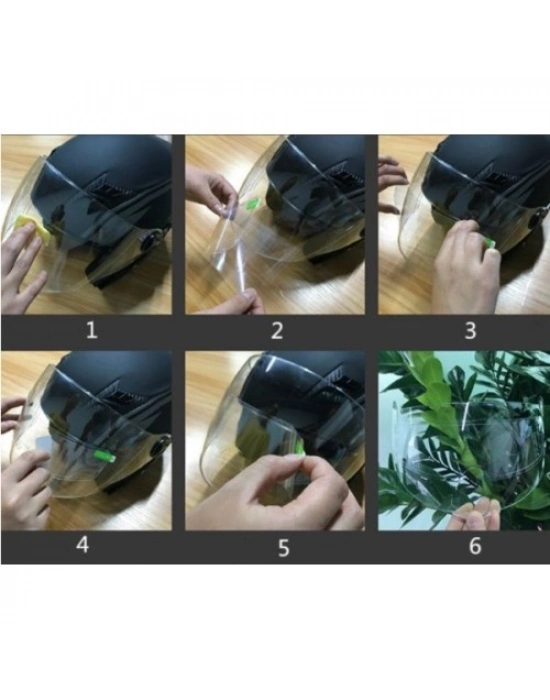 1

2

3

4

5

6