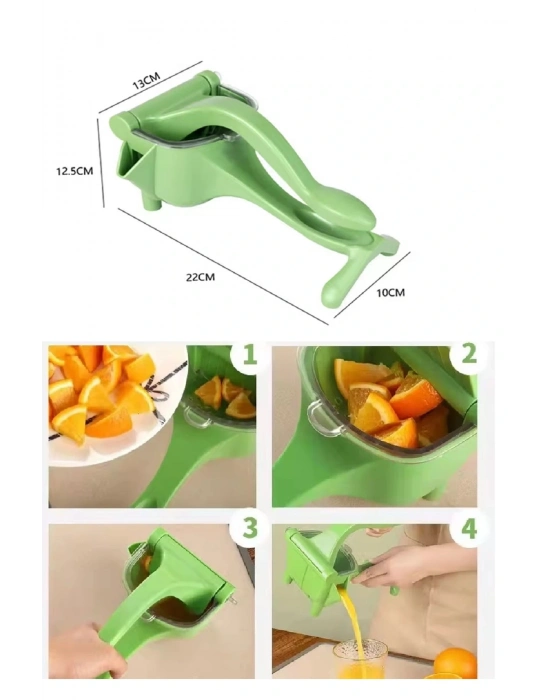 13CM
12.5CM
22CM
10CM
1
2
3
4