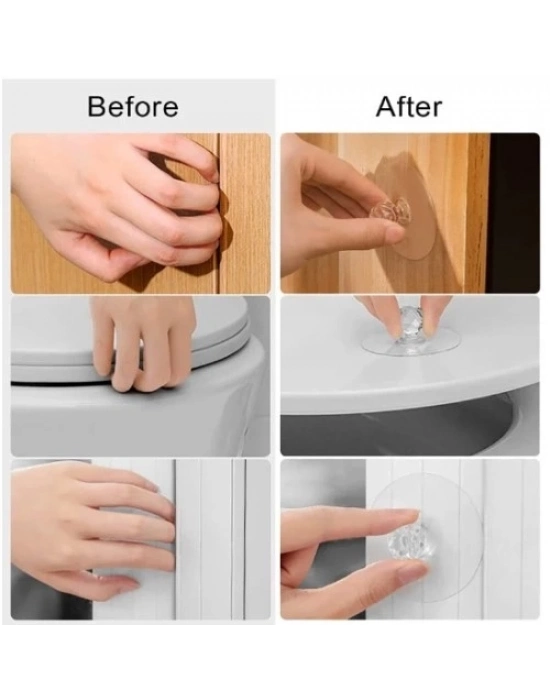 Before

After