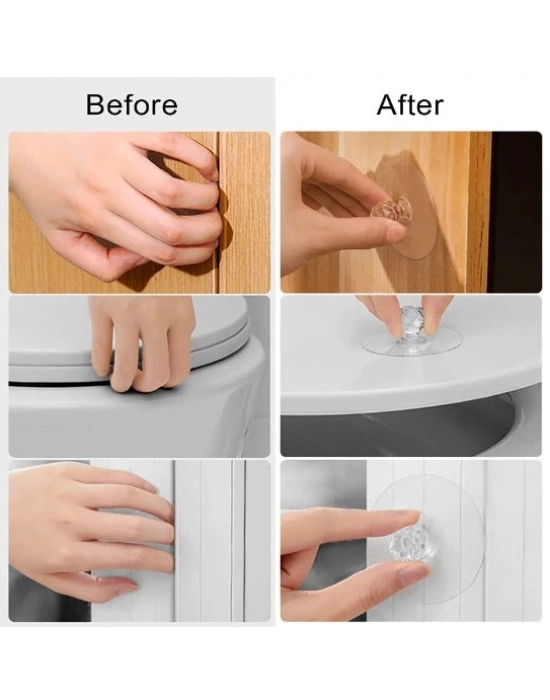 Before

After