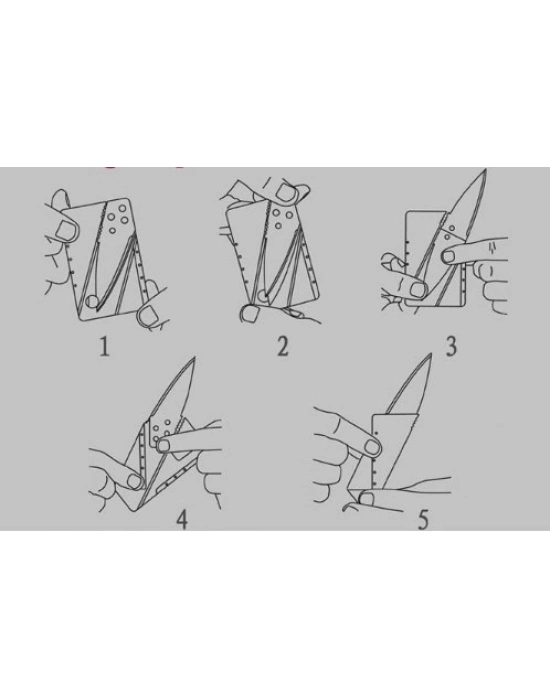 1

2

3

4

5