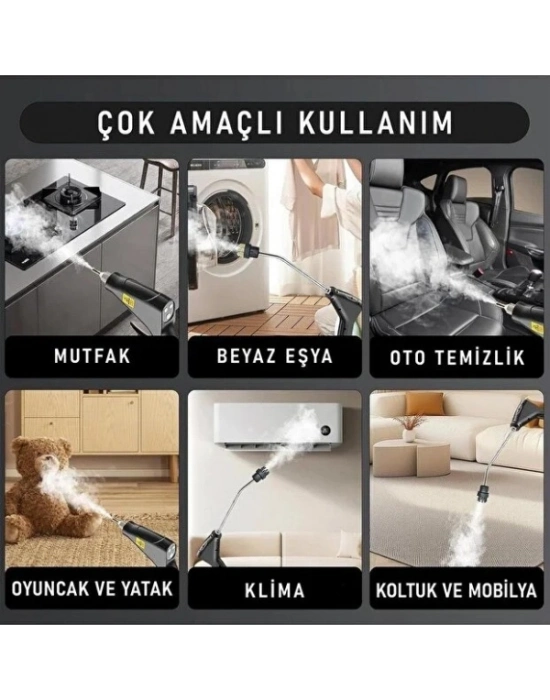 ÇOK AMAÇLI KULLANIM

MUTFAK

BEYAZ EŞYA

OTO TEMİZLİK

OYUNCAK VE YATAK

KLİMA

KOLTUK VE MOBİLYA