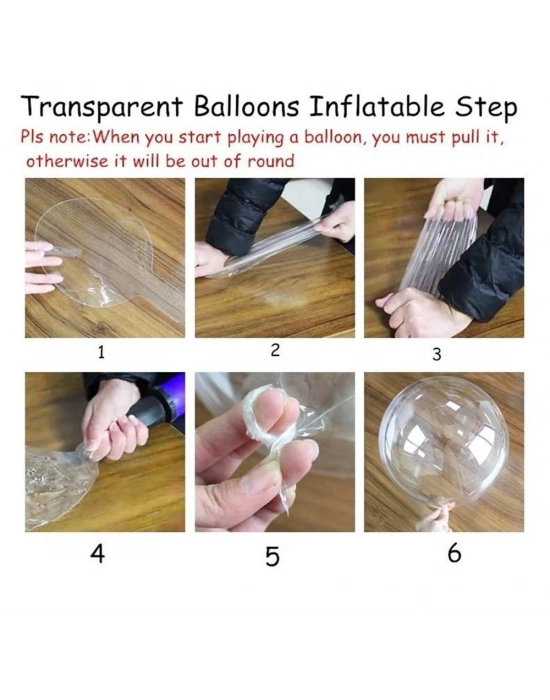 Transparent Balloons Inflatable Step

Pls note:When you start playing a balloon, you must pull it, otherwise it will be out of round

1

2

3

4

5

6