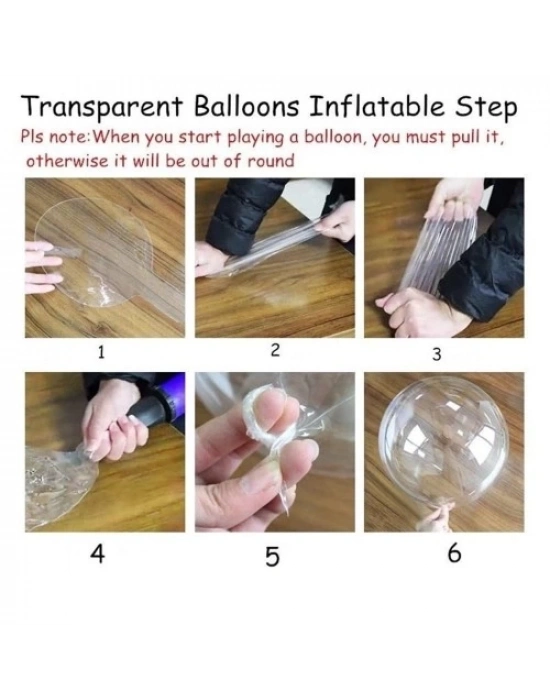 Transparent Balloons Inflatable Step

Pls note:When you start playing a balloon, you must pull it, otherwise it will be out of round

1

2

3

4

5

6