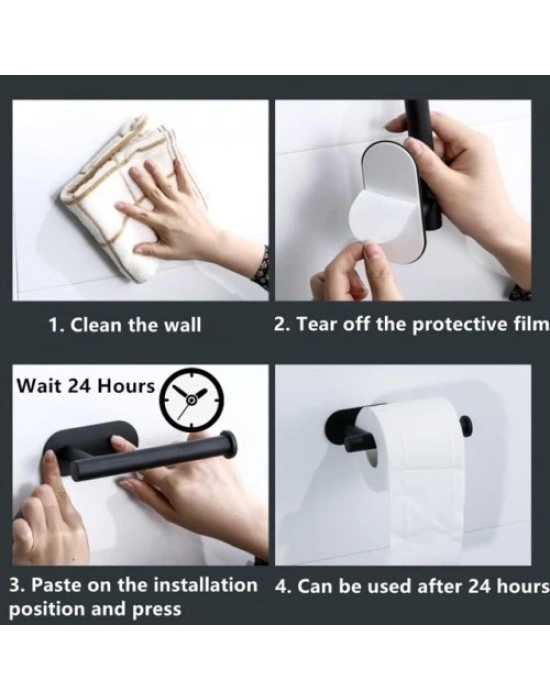 1. Clean the wall

2. Tear off the protective film

Wait 24 Hours

3. Paste on the installation position and press

4. Can be used after 24 hours